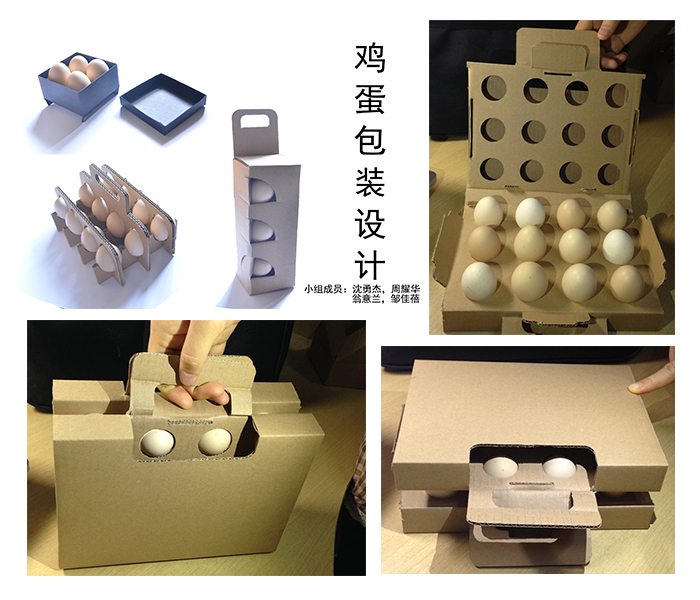 鸡蛋包装设计

小组成员：沈勇杰，周耀华
翁意兰，邹佳蓓